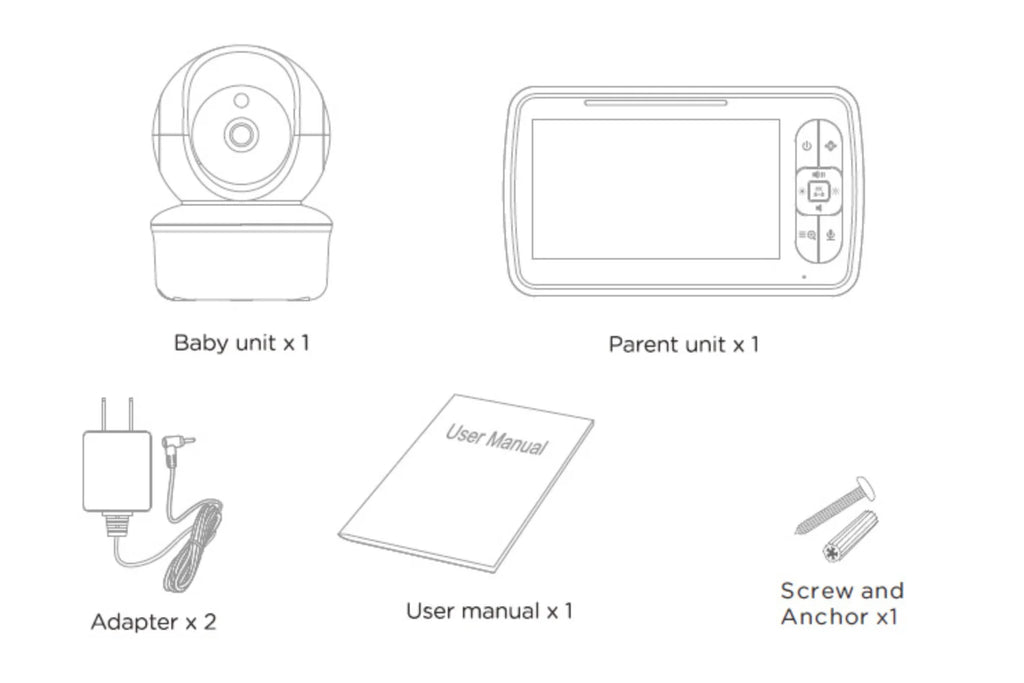 Baby unit x 1

Parent unit x 1

User Manual

Adapter x 2

User manual x 1

Screw and Anchor x1